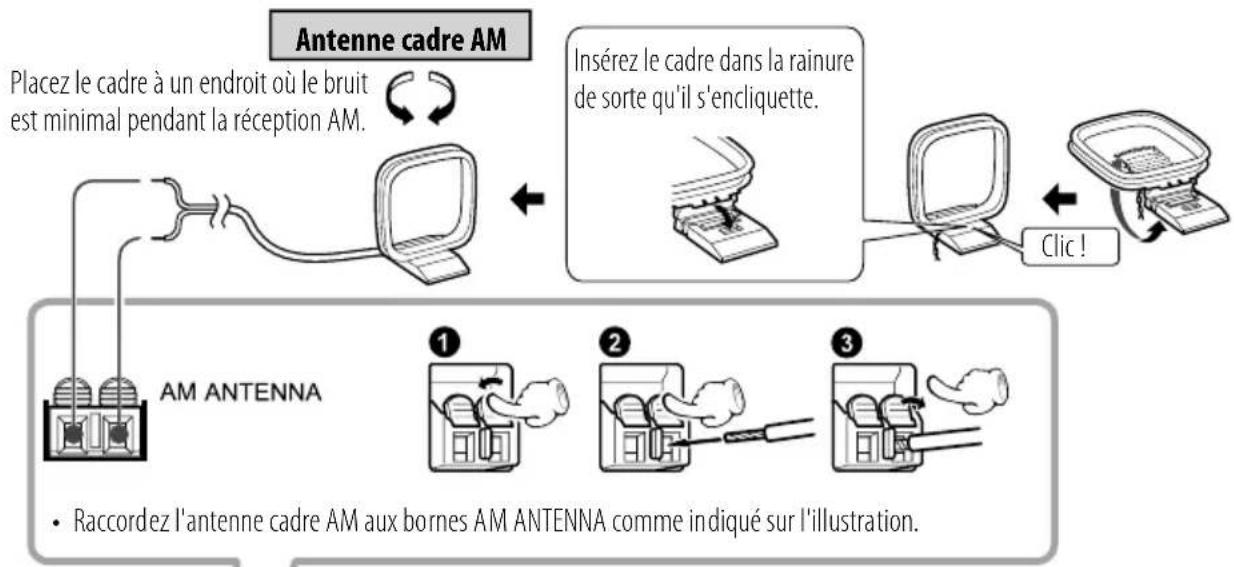 Antenne cadre AM

Placez le cadre à un endroit où le bruit est minimal pendant la réception AM.

Insérez le cadre dans la rainure de sorte qu'il s'encliquette.

Clic !

AM ANTENNA

1

2

3

• Raccordez l'antenne cadre AM aux bornes AM ANTENNA comme indiqué sur l'illustration.