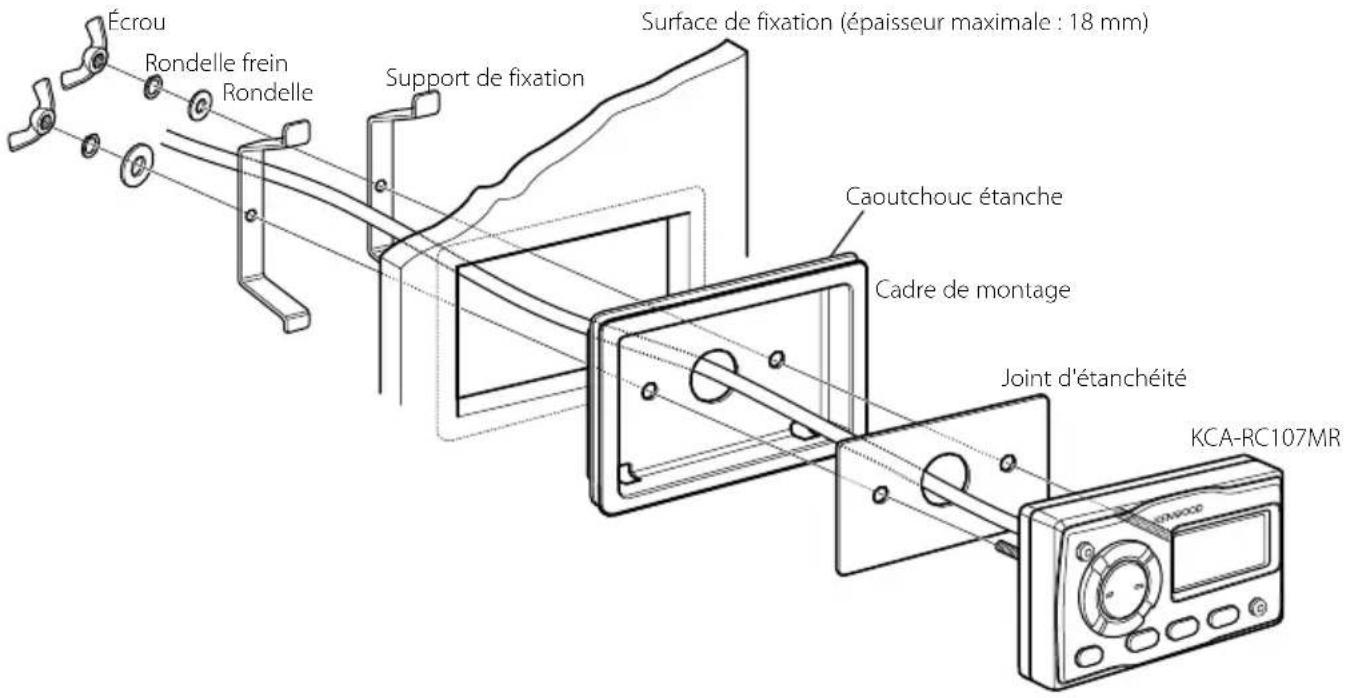 Écrou
Rondelle frein
Rondelle
Support de fixation
Surface de fixation (épaisseur maximale : 18 mm)
Caoutchouc étanche
Cadre de montage
Joint d'étanchéité
KCA-RC107MR
KENWOOD