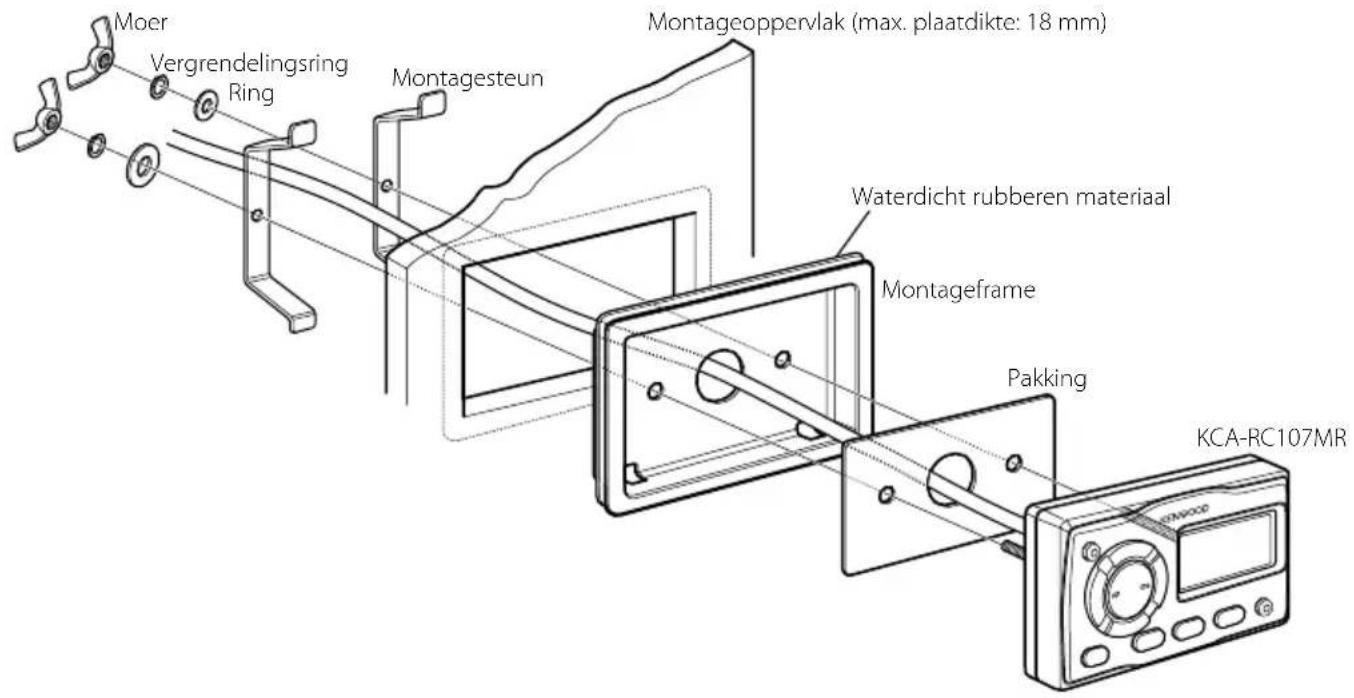 Moer
Vergrendelingsring
Ring
Montagesteun
Montageoppervlak (max. plaatdikte: 18 mm)
Waterdicht rubberen materiaal
Montageframe
Pakking
KCA-RC107MR
KENWOOD