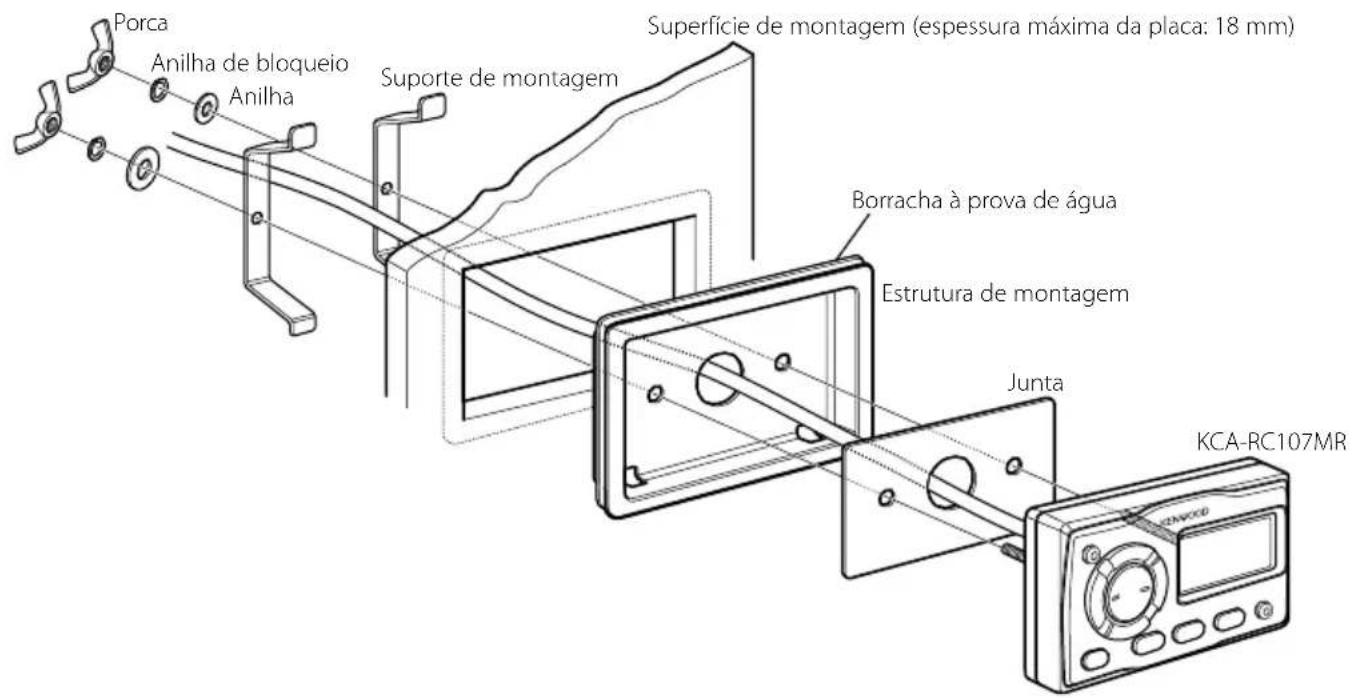 Porca
Anilha de bloqueio
Anilha
Suporte de montagem
Superfície de montagem (espessura máxima da placa: 18 mm)
Borracha à prova de água
Estrutura de montagem
Junta
KCA-RC107MR
KENWOOD