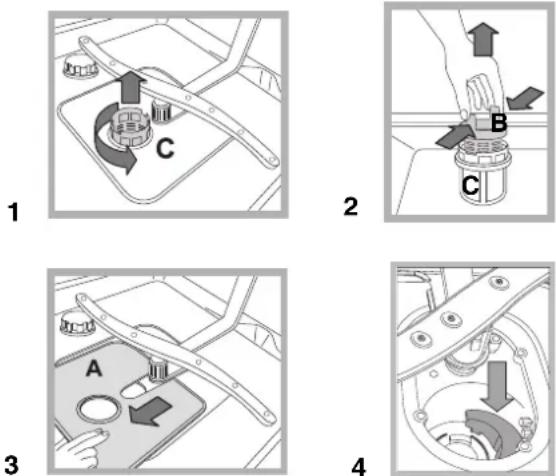 C
1
B
C
2
A
3
4