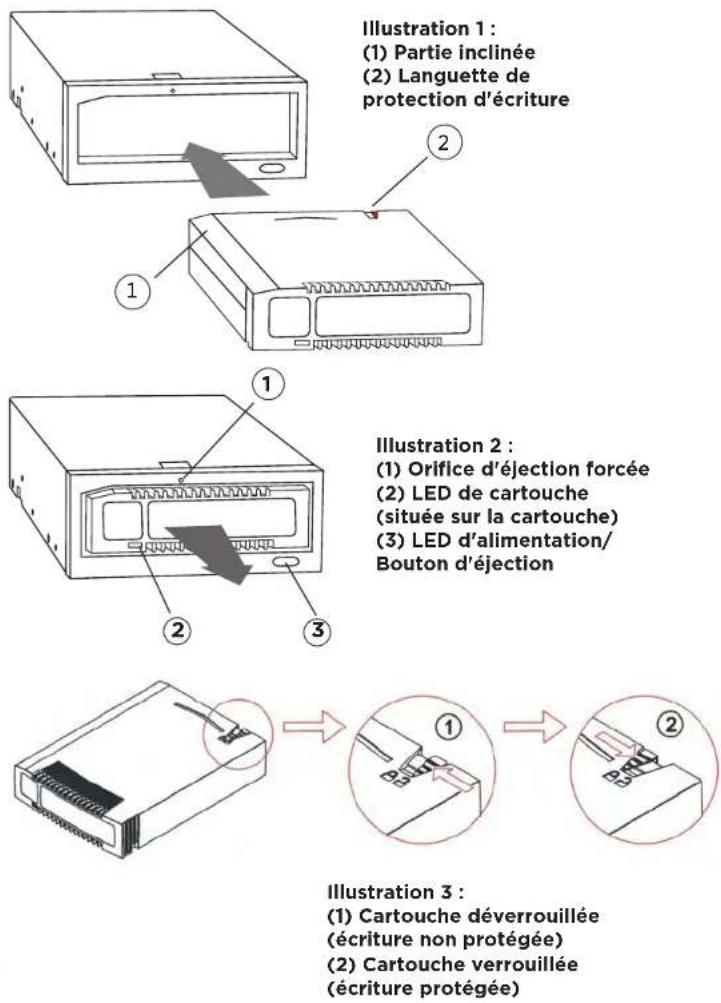 Illustration 1 :
(1) Partie inclinée
(2) Languette de protection d'écriture

2

1

1

Illustration 2 :
(1) Orifice d'éjection forcée
(2) LED de cartouche (située sur la cartouche)
(3) LED d'alimentation/ Bouton d'éjection

2

3

1

2

Illustration 3 :
(1) Cartouche déverrouillée (écriture non protégée)
(2) Cartouche verrouillée (écriture protégée)