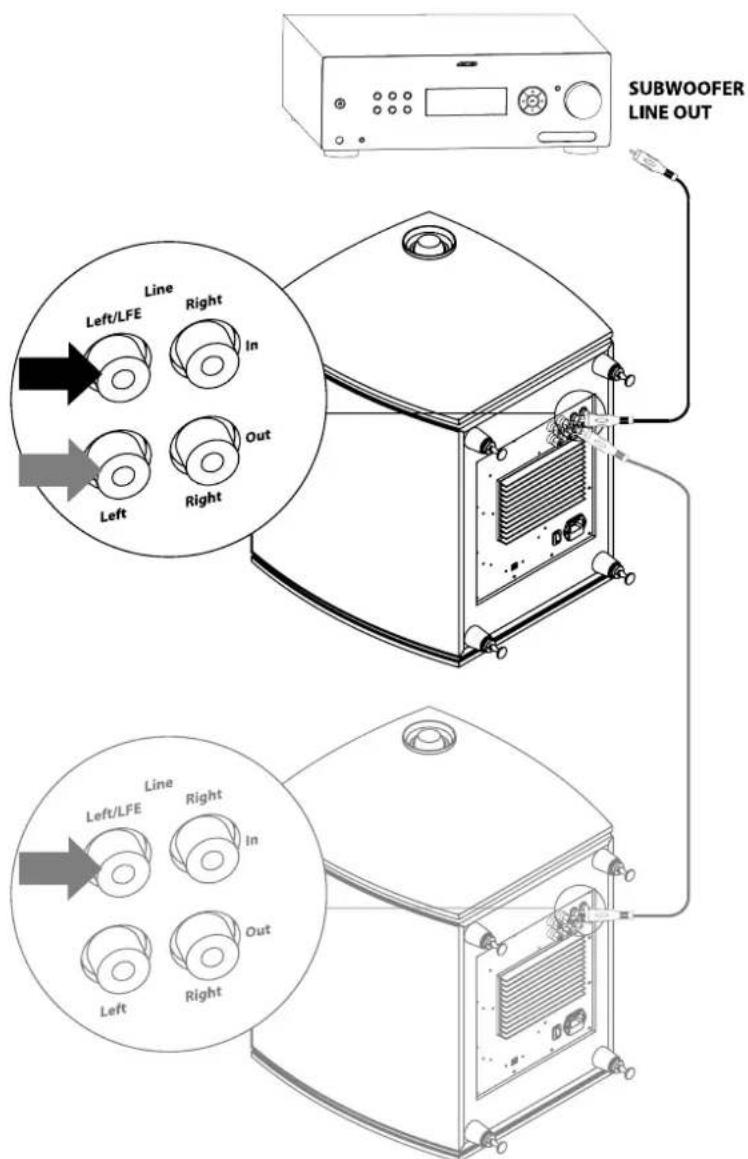 SUBWOOFER LINE OUT

Line
Left/LFE
Right
In
Out
Left
Right

Line
Left/LFE
Right
In
Out
Left
Right