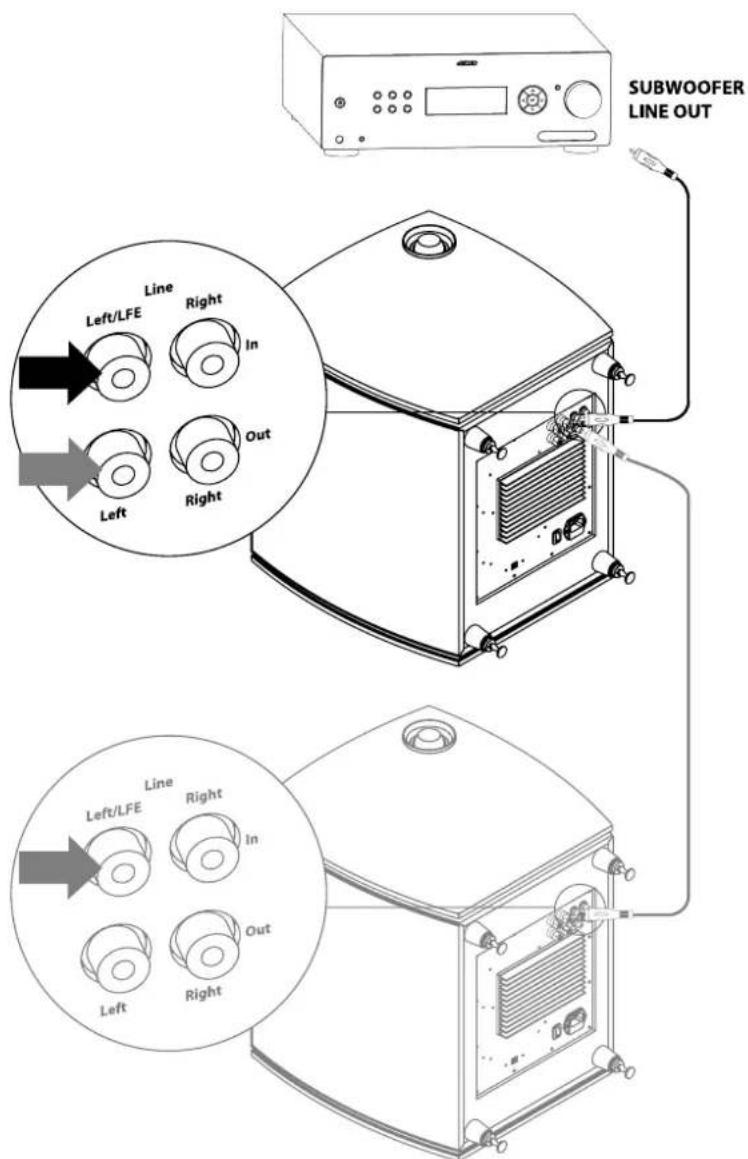 SUBWOOFER LINE OUT

Line
Left/LFE
Right
In
Out
Left
Right

Line
Left/LFE
Right
In
Out
Left
Right