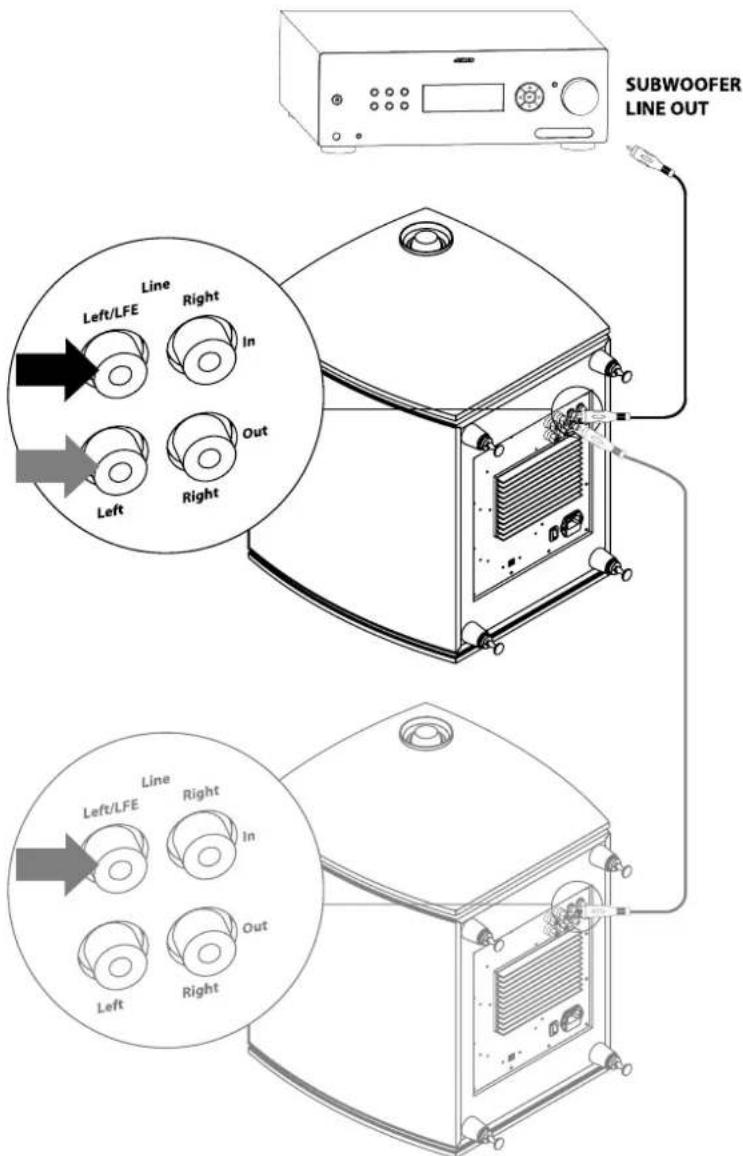 SUBWOOFER LINE OUT

Line
Left/LFE
Right
In
Out
Left
Right

Line
Left/LFE
Right
In
Out
Left
Right