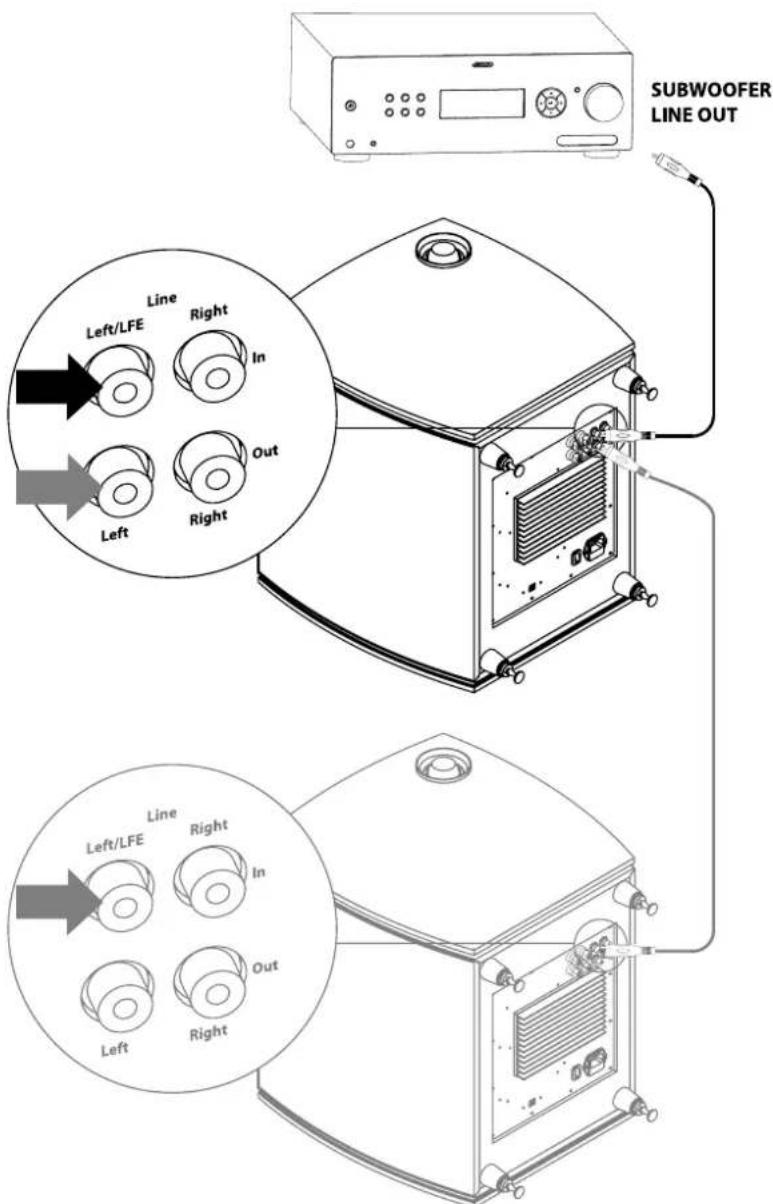 SUBWOOFER LINE OUT

Line
Left/LFE
Right
In
Out
Left
Right

Line
Left/LFE
Right
In
Out
Left
Right