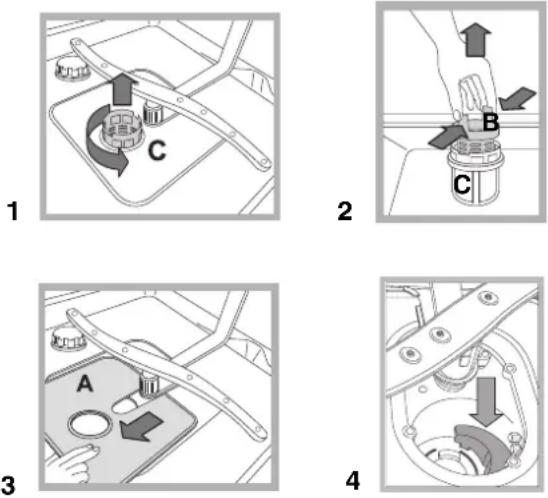 C
1
B
C
2
A
3
4