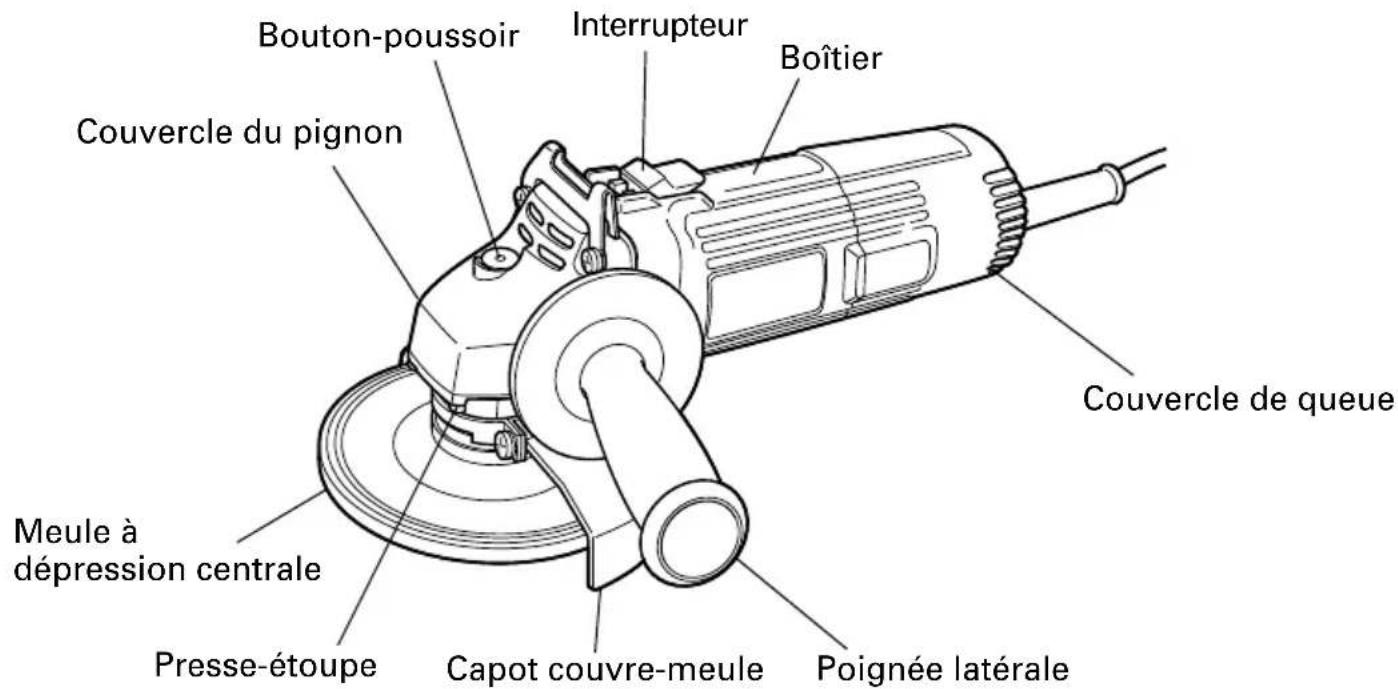 Bouton-poussoir
Interrupteur
Boîtier
Couvercle du pignon
Couvercle de queue
Meule à dépression centrale
Presse-étoupe
Capot couvre-meule
Poignée latérale