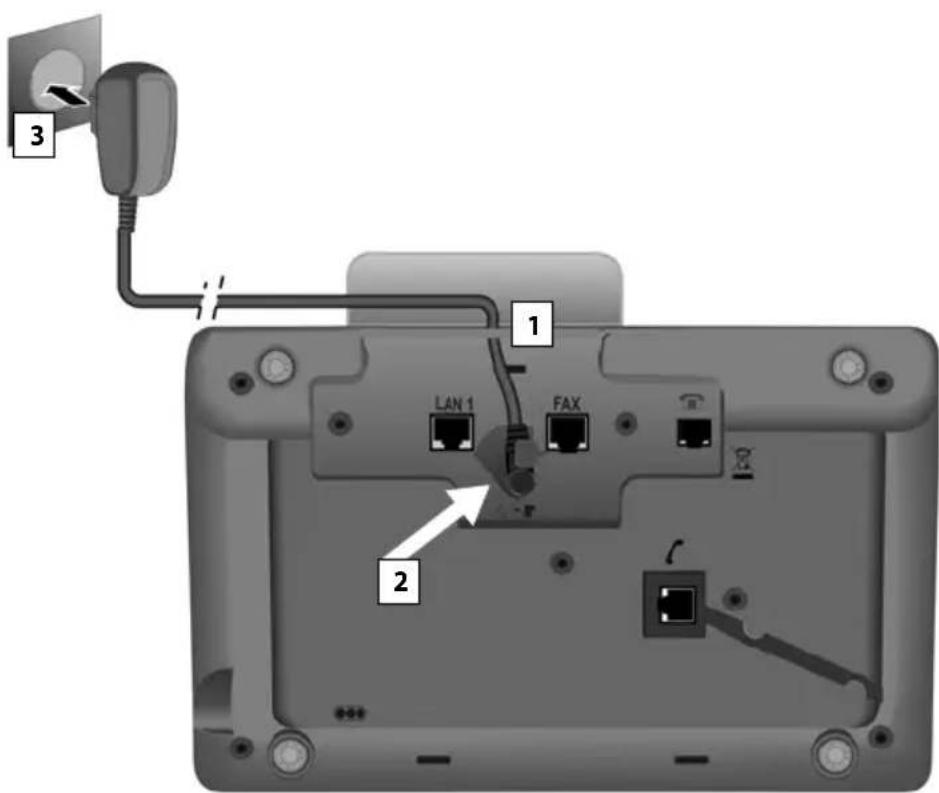 3

1

LAN 1

FAX

2