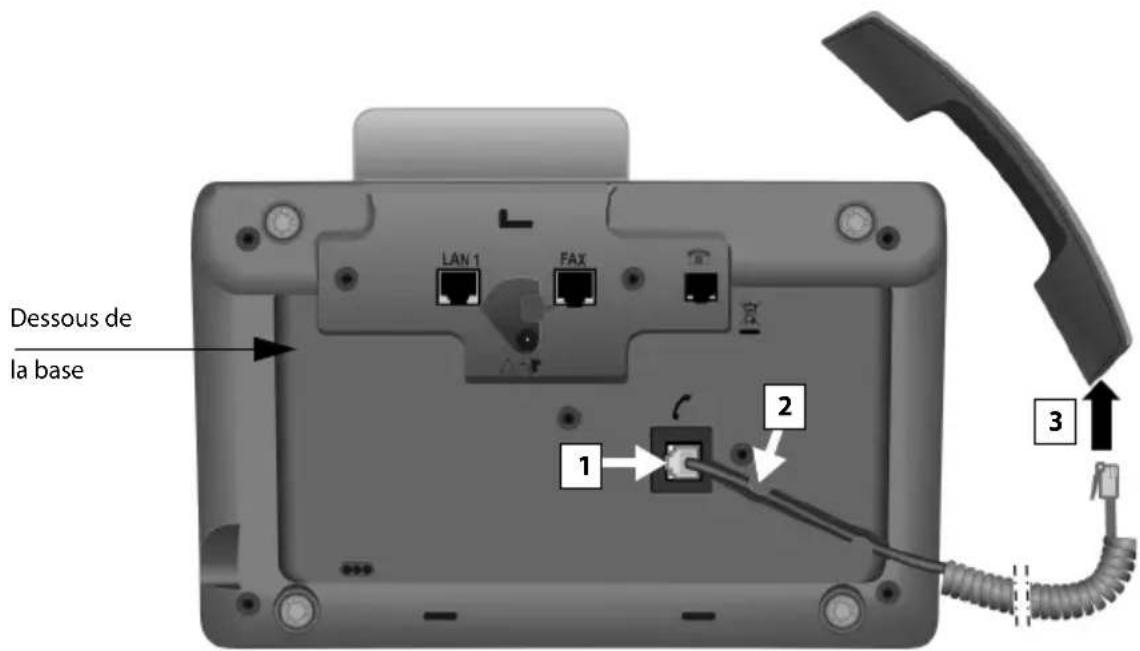 Dessous de la base

LAN 1

FAX

1

2

3