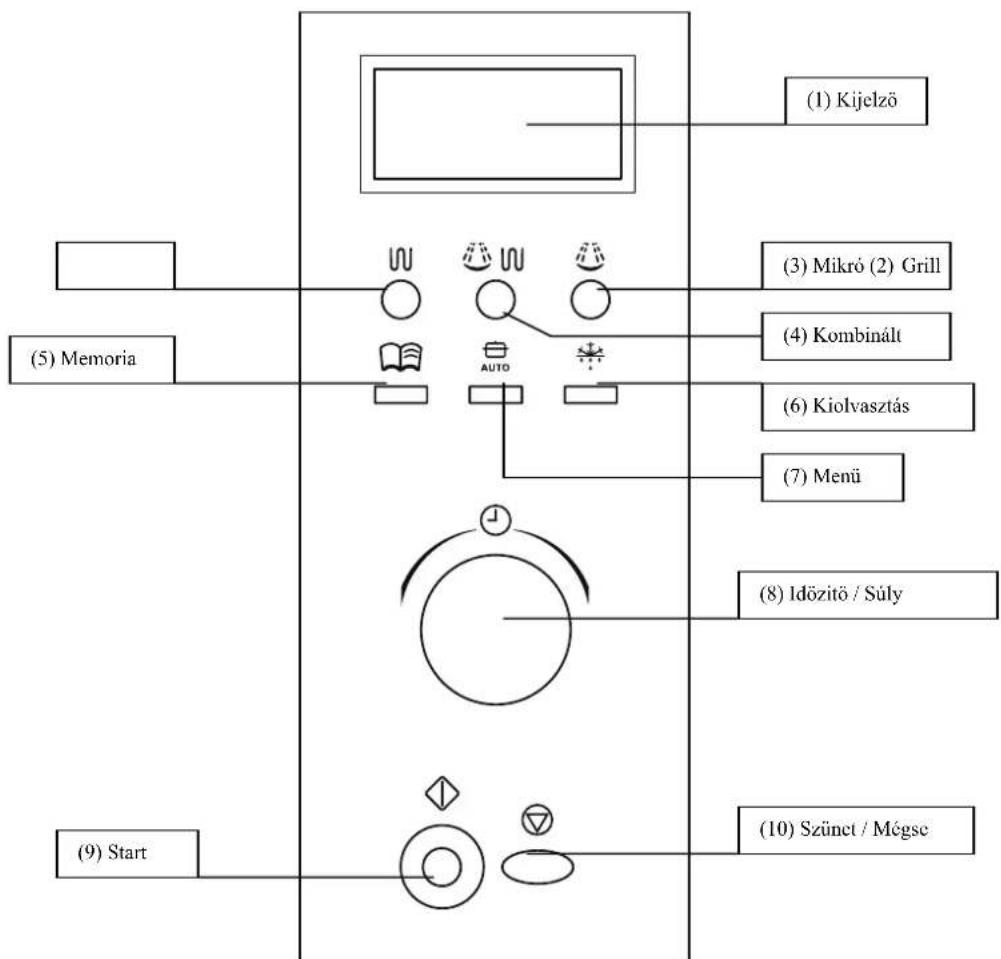 (1) Kijelzö

(3) Mikró (2) Grill

(4) Kombinált

(5) Memoria

AUTO

(6) Kiolvasztás

(7) Menü

(8) Idözitö / Súly

(9) Start

(10) Szünet / Mégse