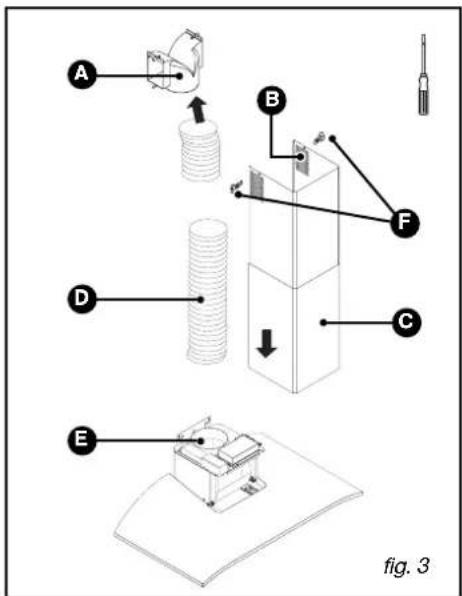 A
B
F
D
C
E
fig. 3