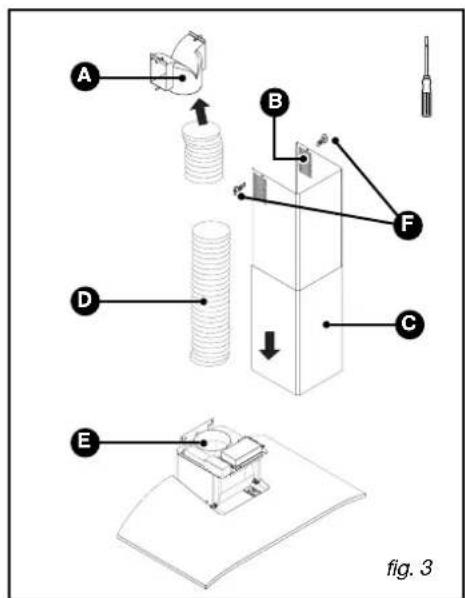 A

B

F

D

C

E

fig. 3