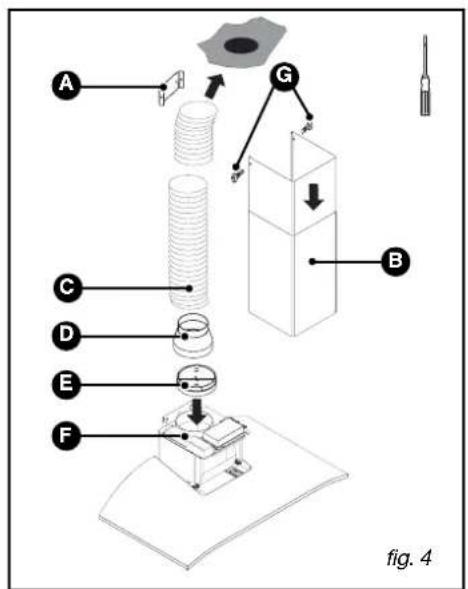 A
G
B
C
D
E
F
fig. 4