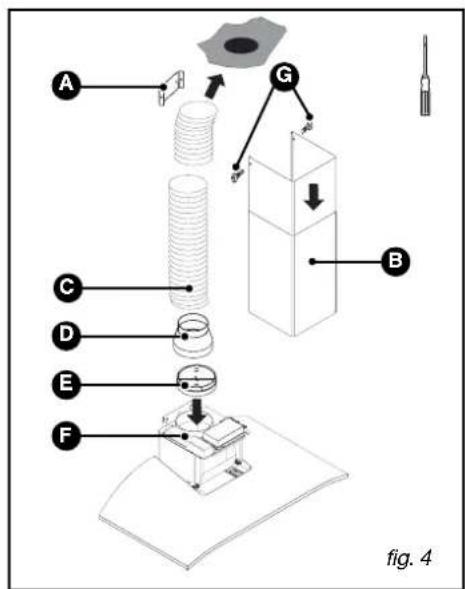 A

G

B

C

D

E

F

fig. 4