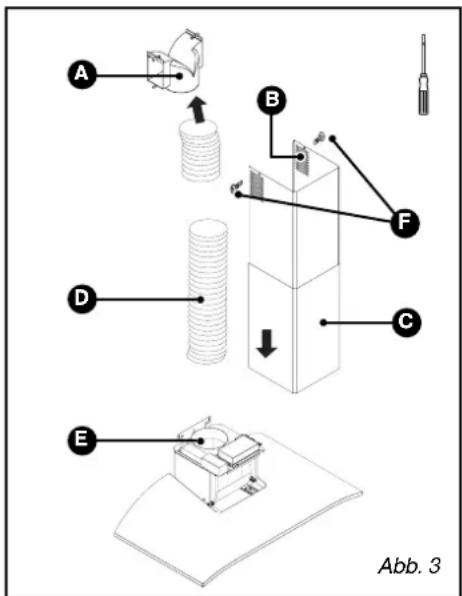 A
B
F
D
C
E
Abb. 3