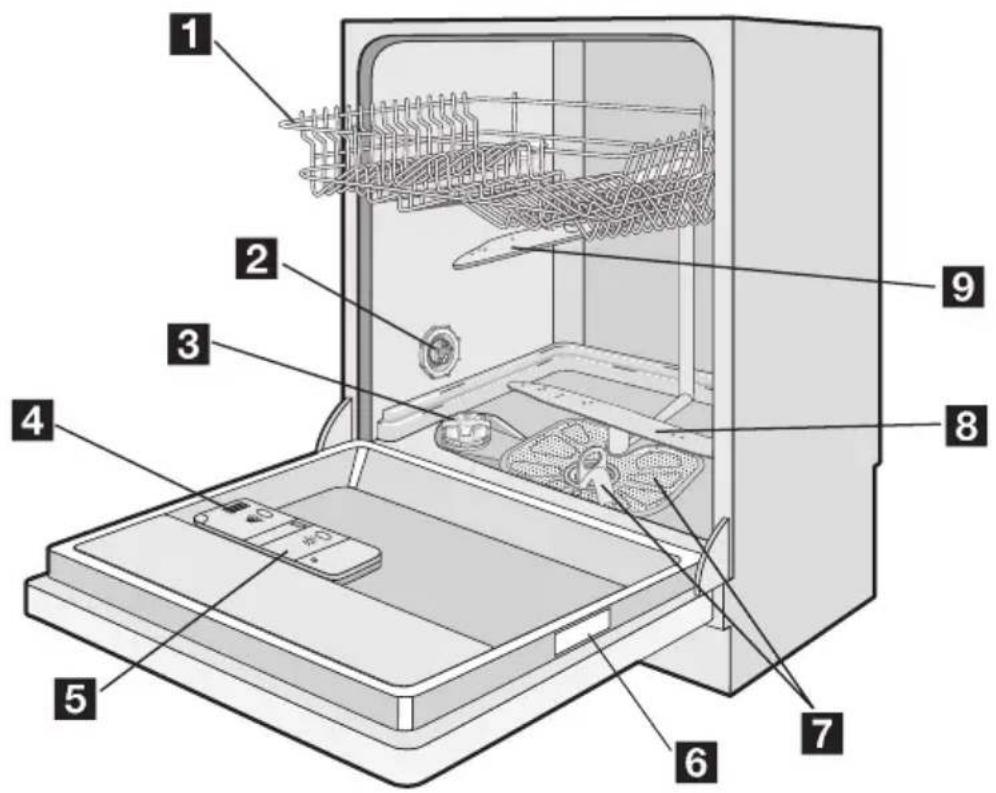 1
2
3
4
5
6
7
8
9