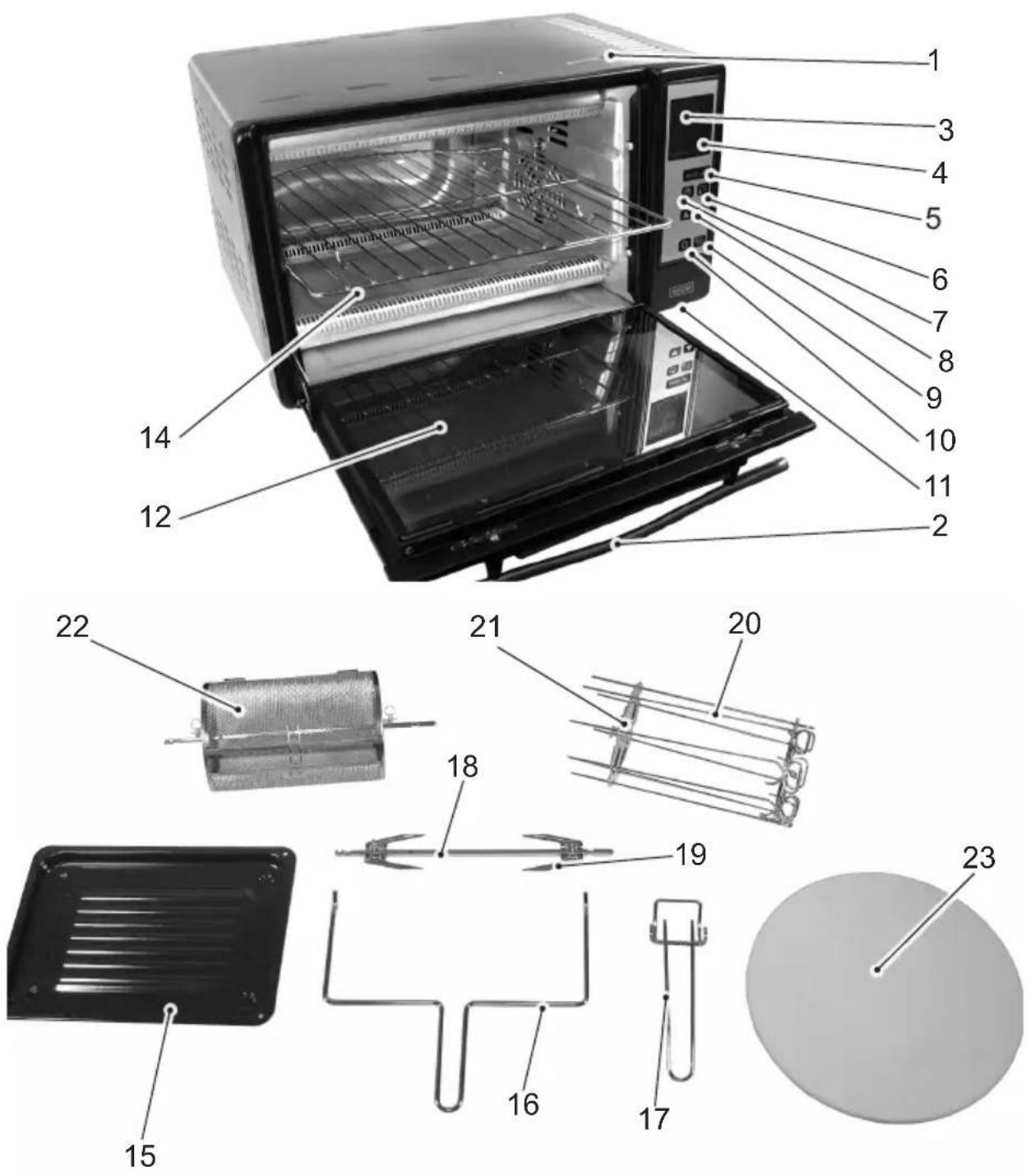 1
3
4
5
6
7
8
9
10
11
2
14
12
22
21
20
18
19
23
15
16
17