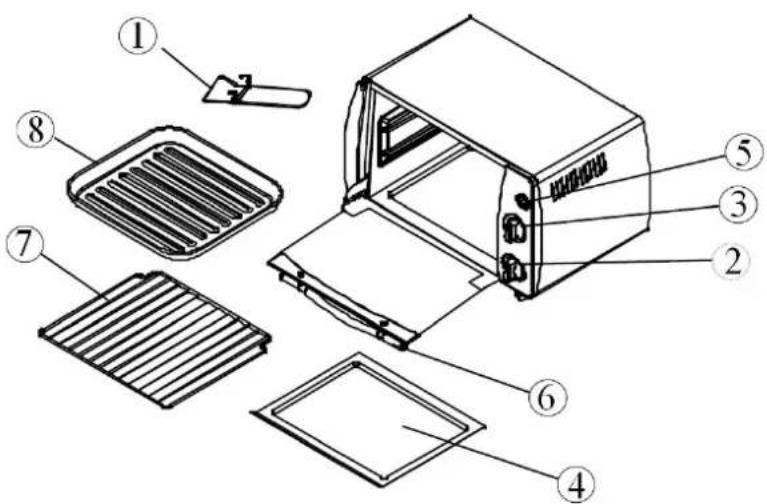 1
8
7
5
3
2
6
4