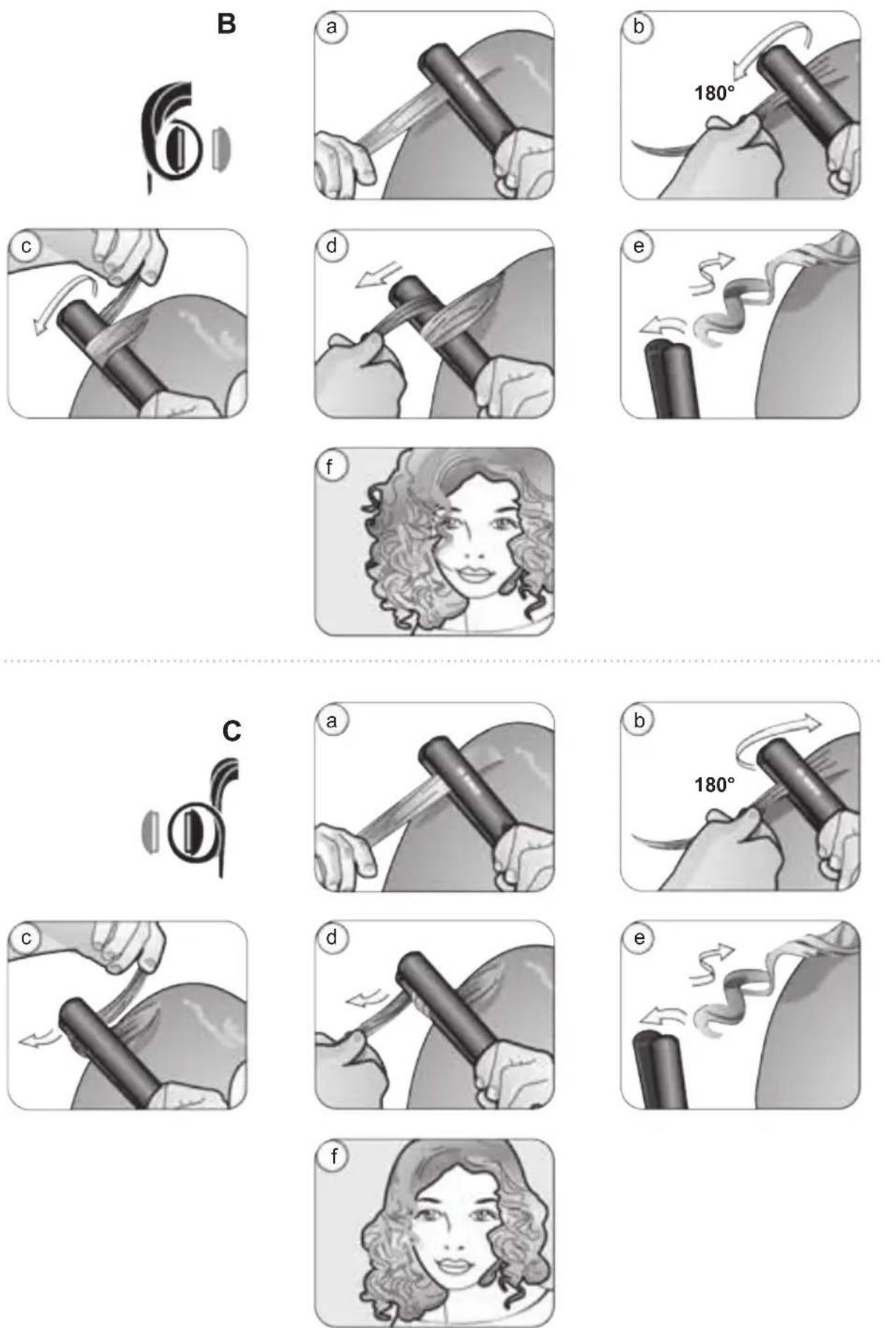 B

a

b

180°

c

d

e

f

C

a

b

180°

c

d

e

f