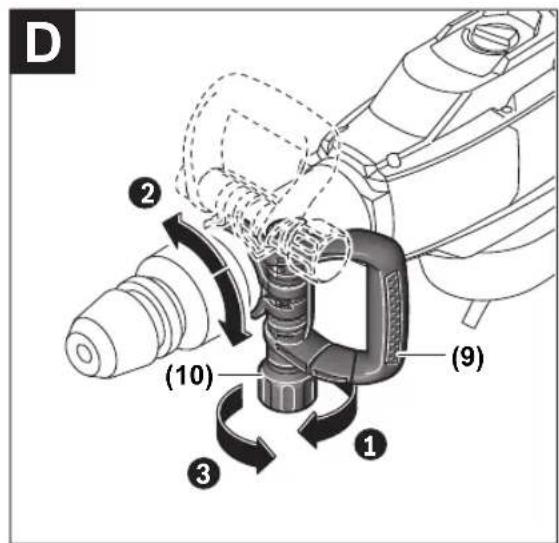 D

2

(9)

(10)

1

3