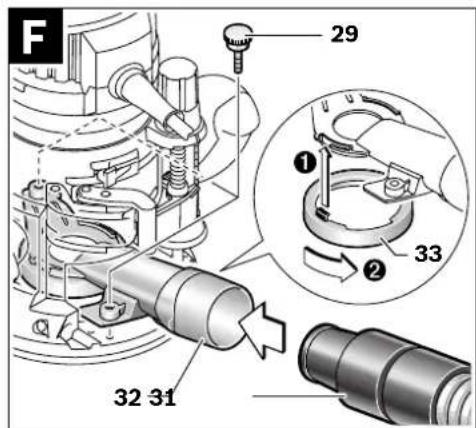 F
29
1
33
2
32 31