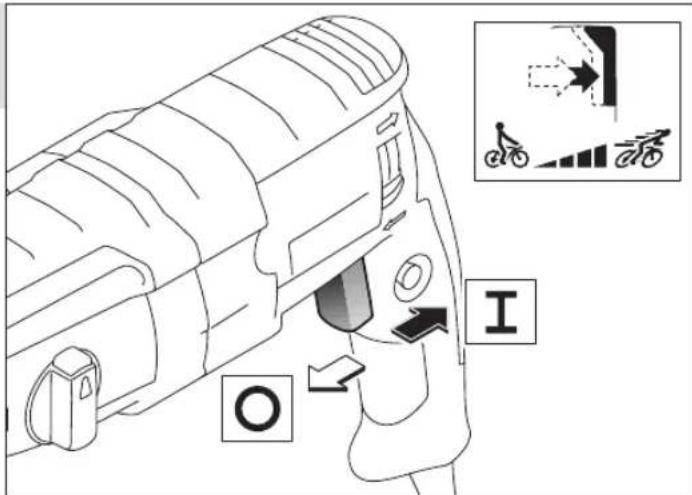 I

O