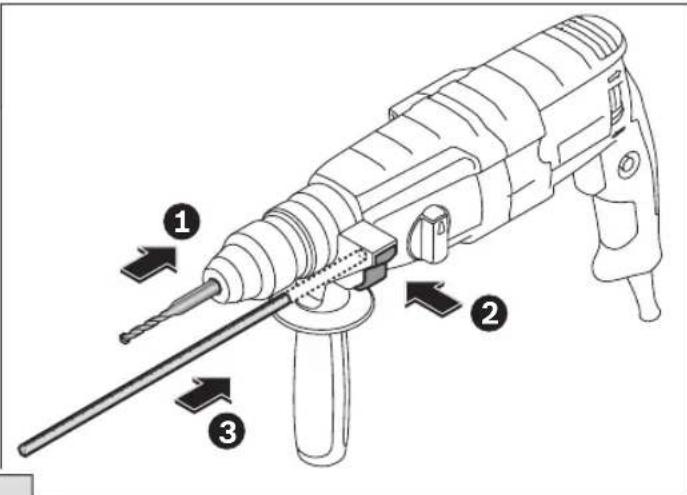 1

2

3