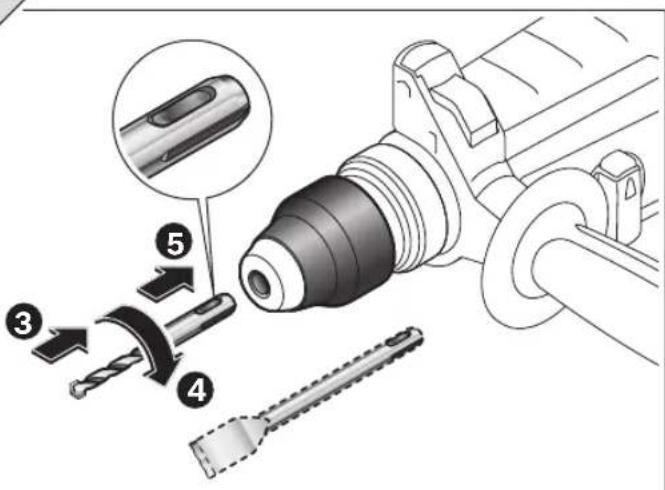 5
3
4