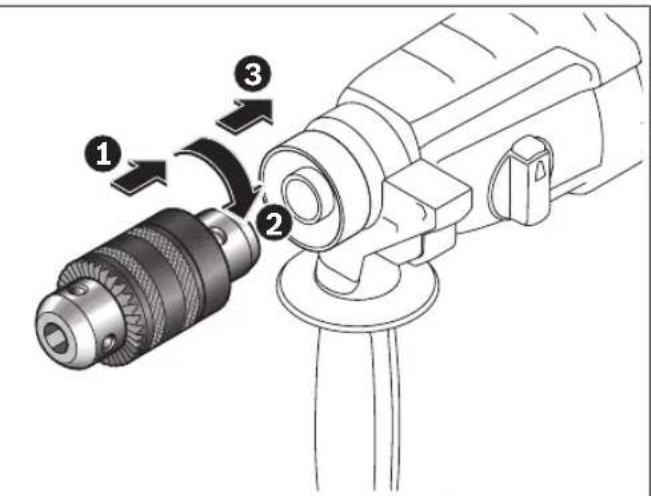 3
1
2