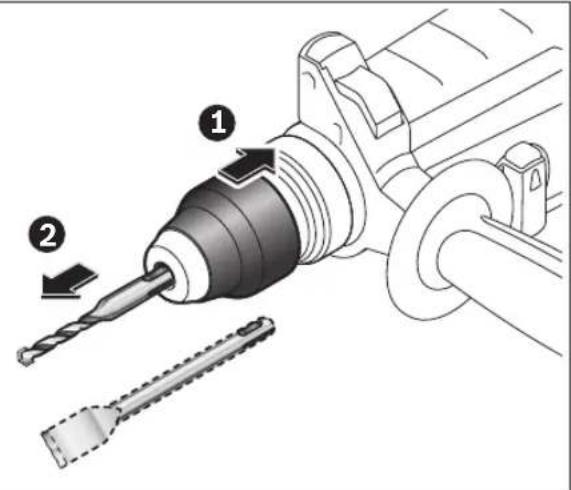 1

2