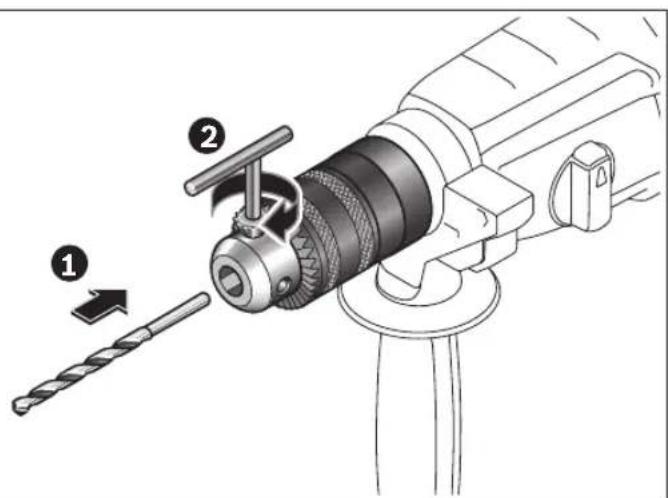 2

1