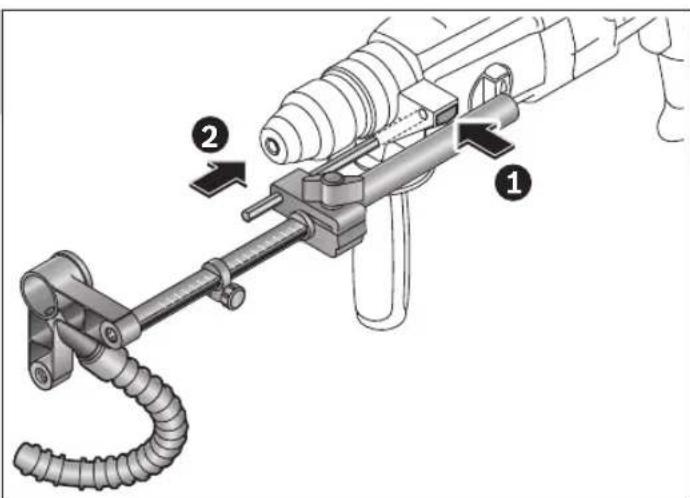 2

1