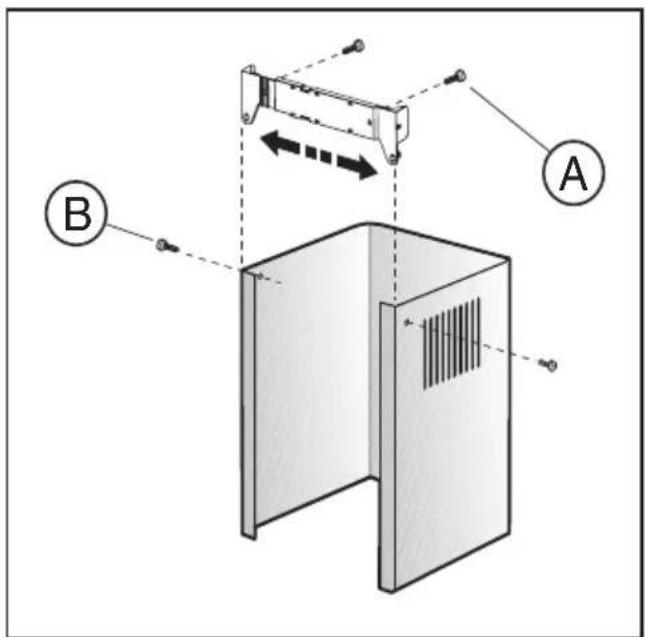 A

B