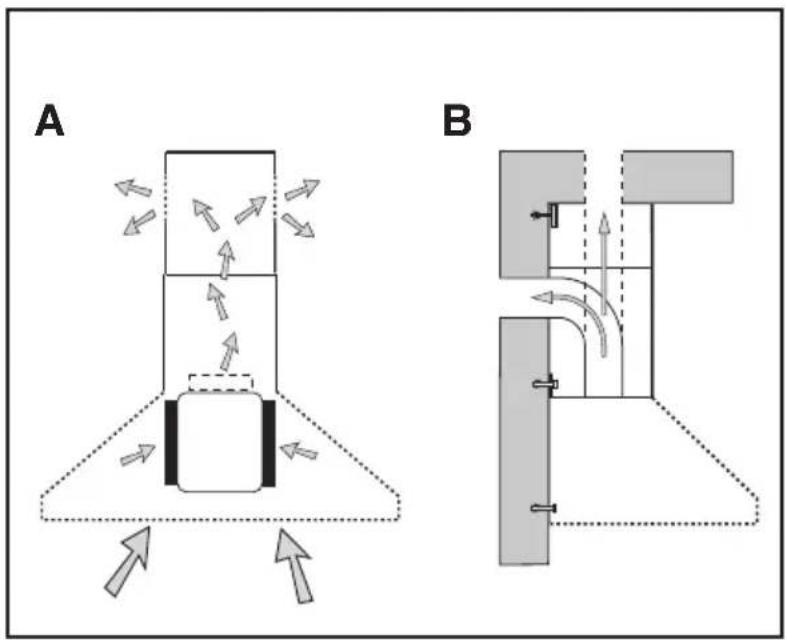 A

B