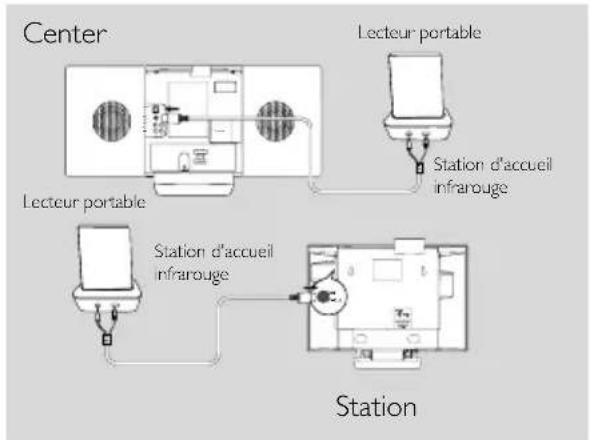 Center

Lecteur portable

Station d'accueil infrarouge

Lecteur portable

Station d'accueil infrarouge

Station