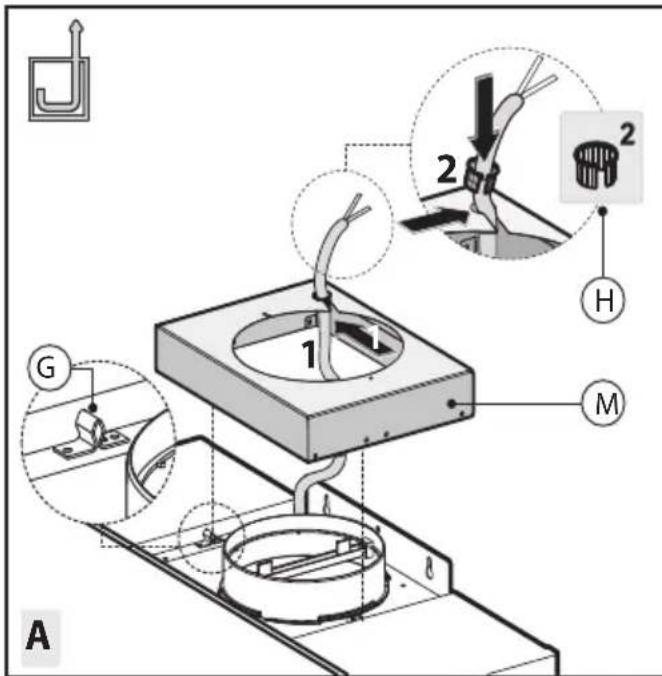 2
2
H
1
1
G
M
A