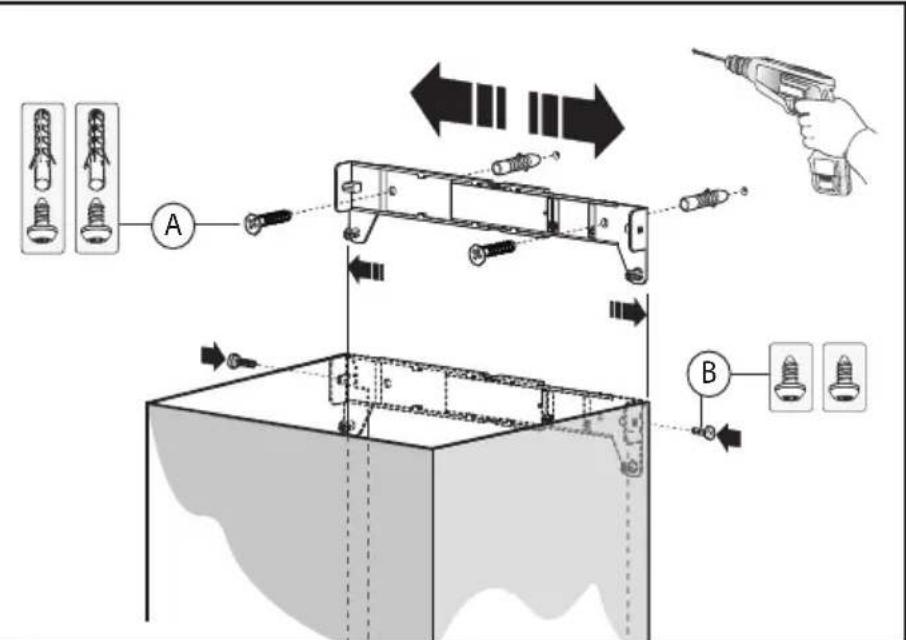 A

B