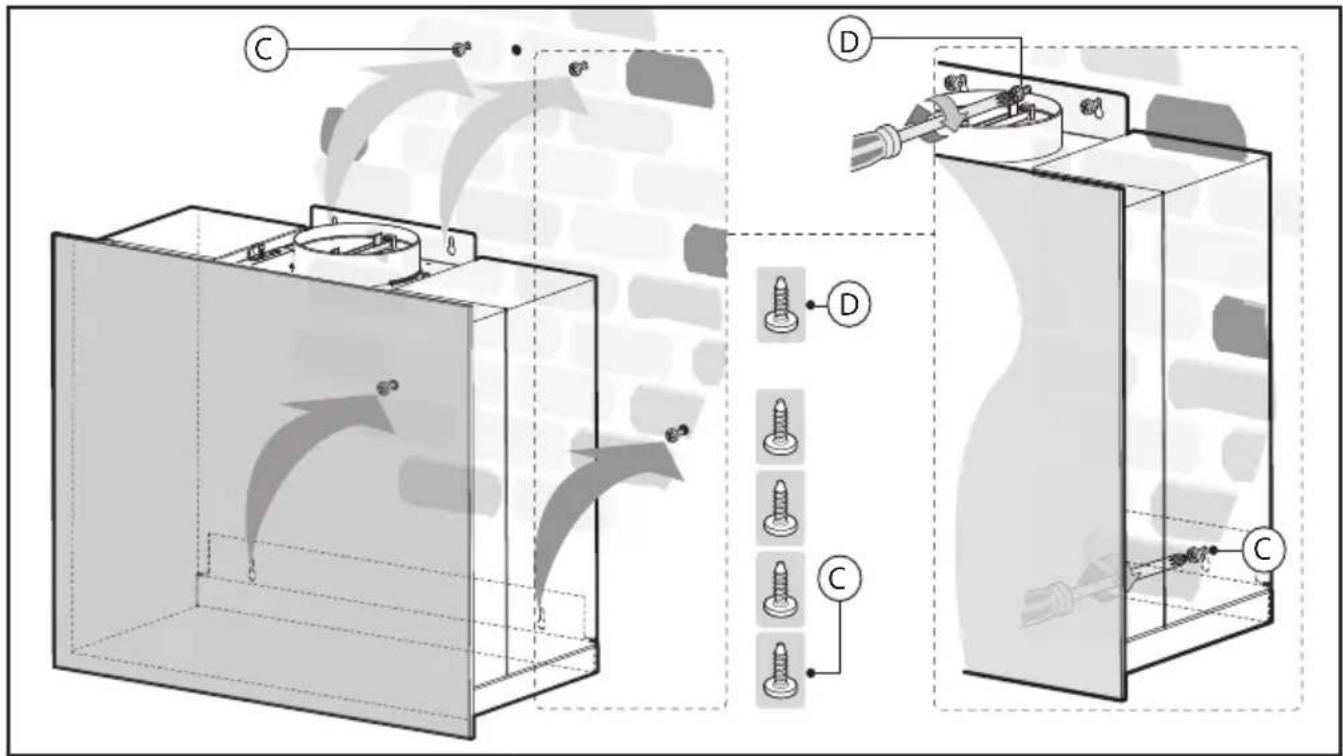 C
D
D
C
C