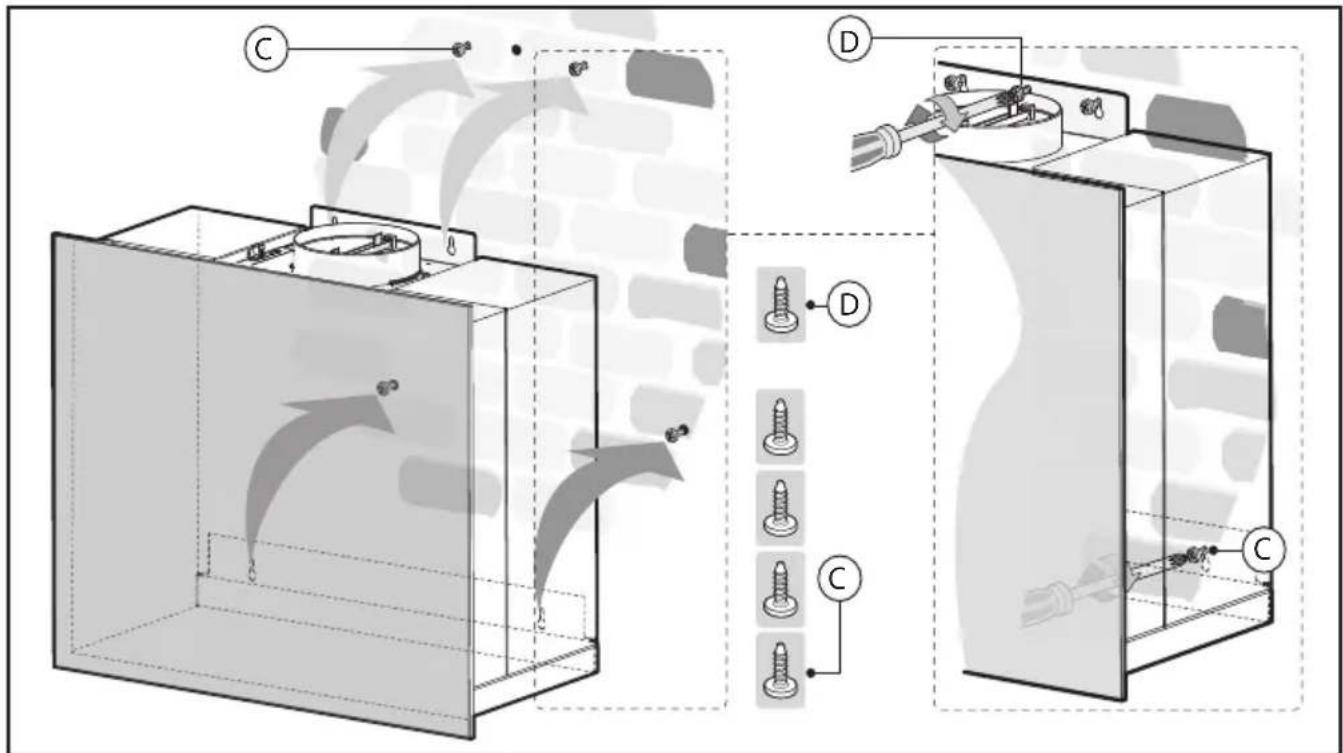 C
D
D
C
C