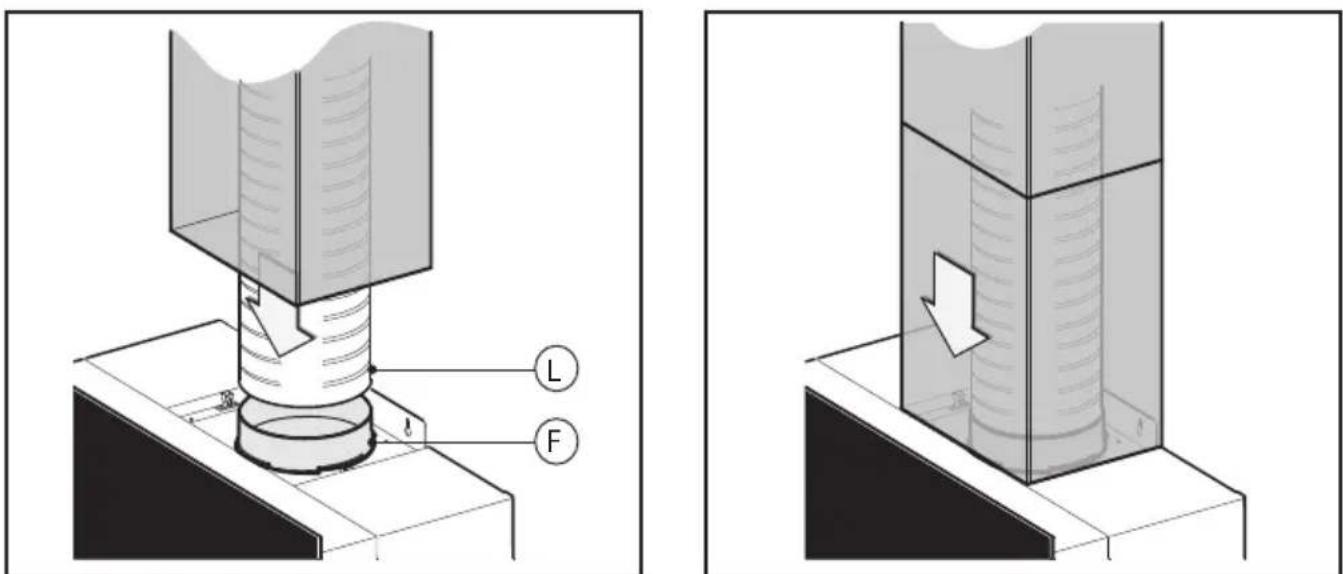 L
F