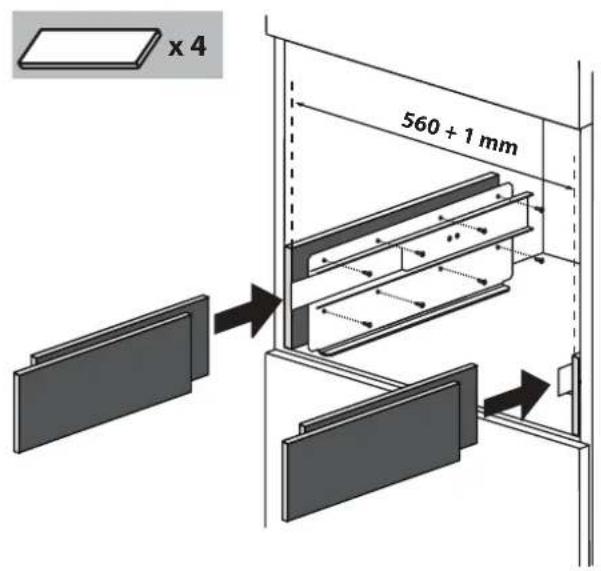 x 4

560 + 1 mm