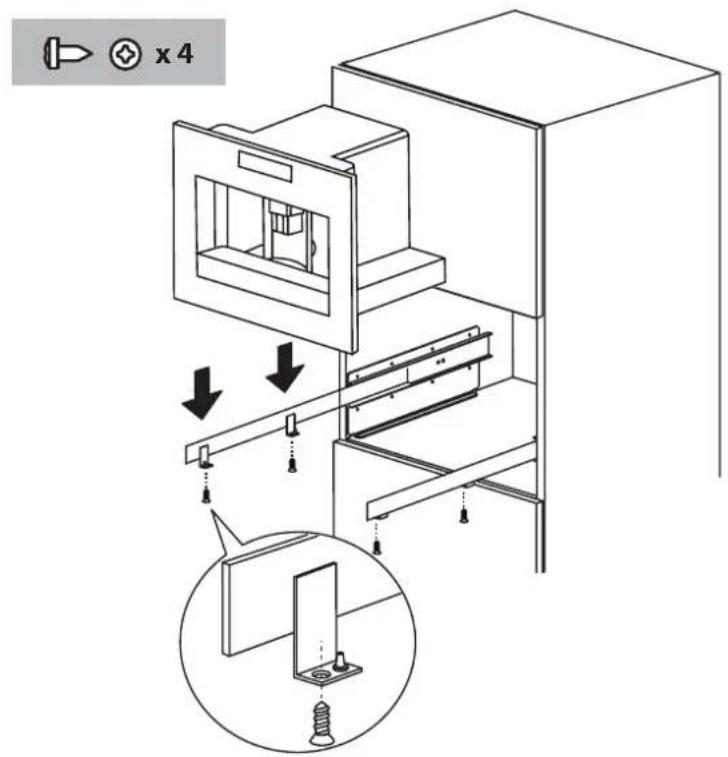 x 4