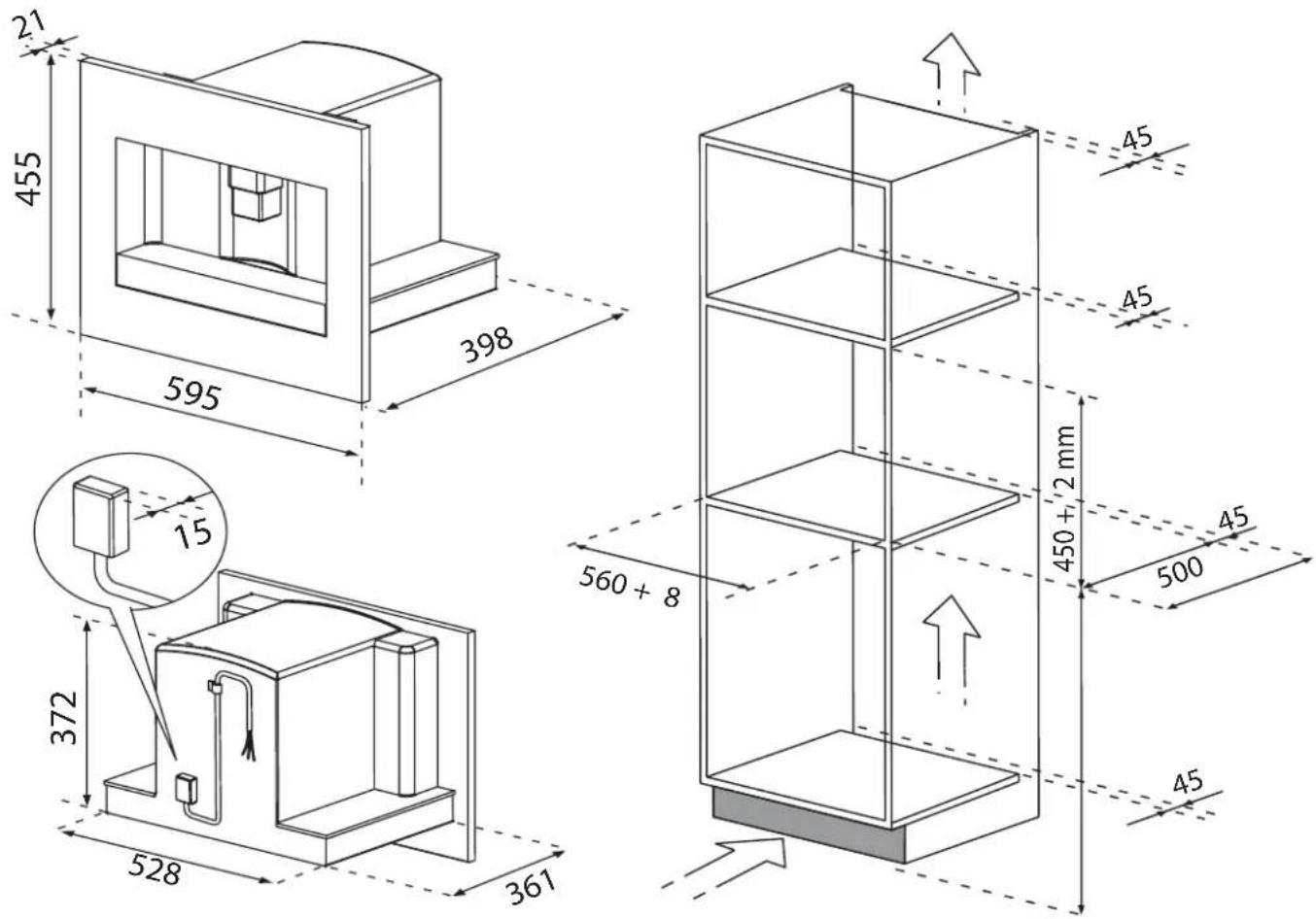 21
455
398
595
15
372
528
361
45
45
450 + 2 mm
45
500
560 + 8
45