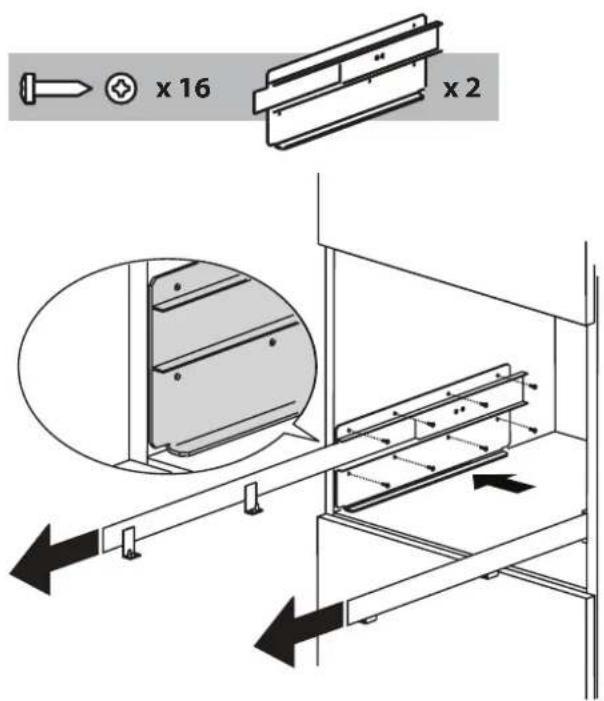 x 16

x 2