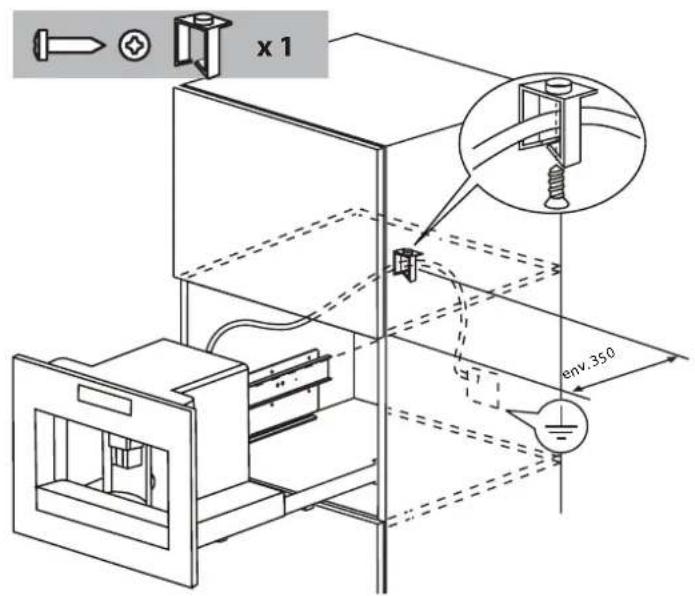 x 1

env.350