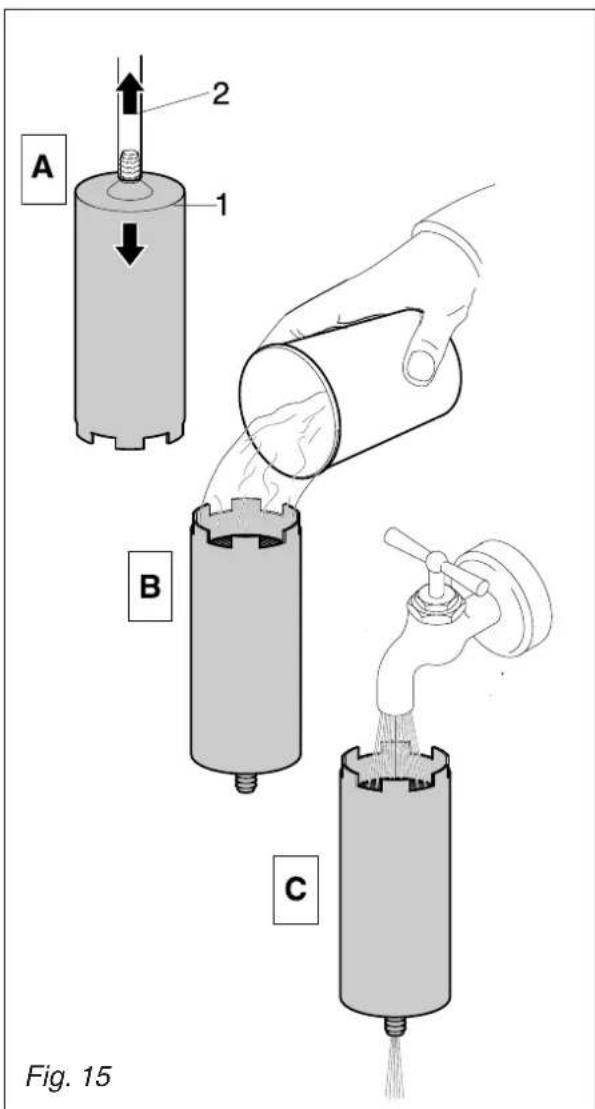 2
A
1
B
C
Fig. 15