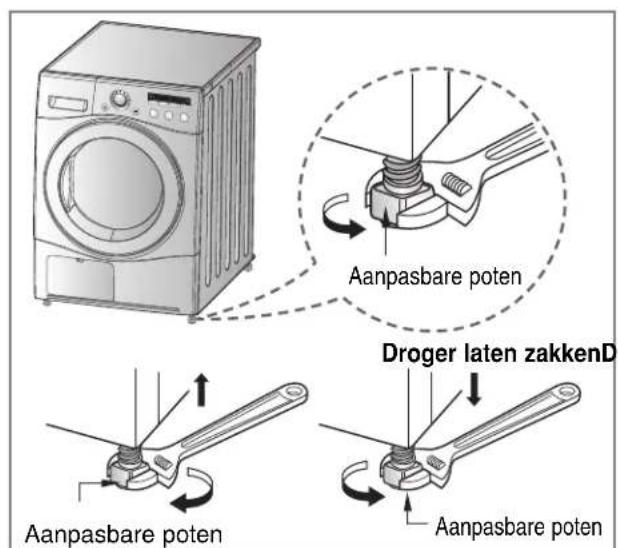 Aanpasbare poten

Droger laten zakkenD

Aanpasbare poten

Aanpasbare poten