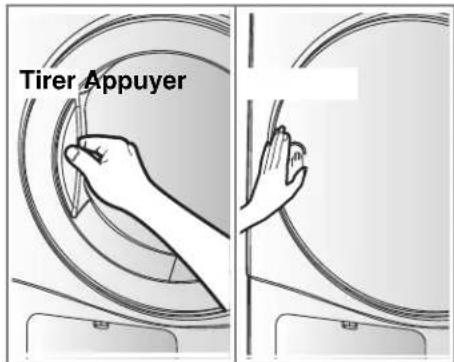 Tirer Appuyer