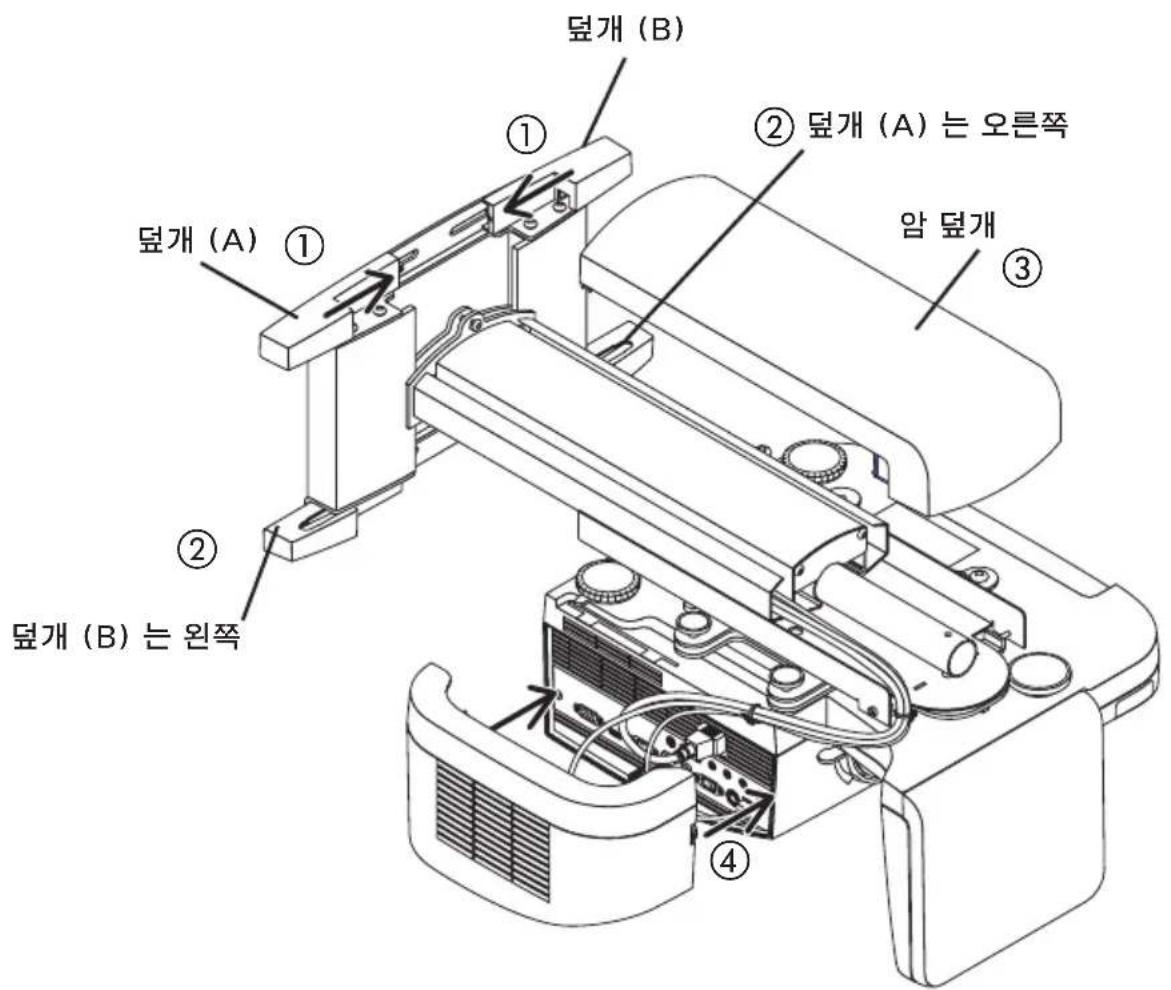 덮개 (B)

①

② 덮개 (A) 는 오른쪽

덮개 (A) ①

암 덮개
③

②

덮개 (B) 는 왼쪽

④